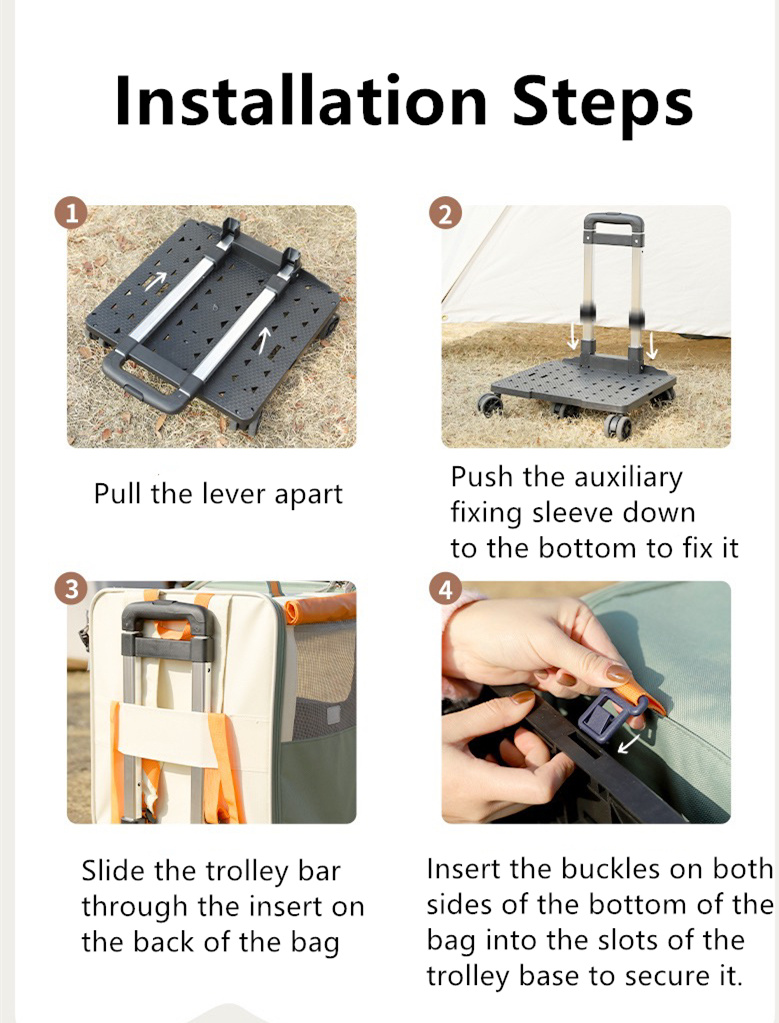 Installation Steps

1

Pull the lever apart

2

Push the auxiliary fixing sleeve down to the bottom to fix it

3

Slide the trolley bar through the insert on the back of the bag

4

Insert the buckles on both sides of the bottom of the bag into the slots of the trolley base to secure it.